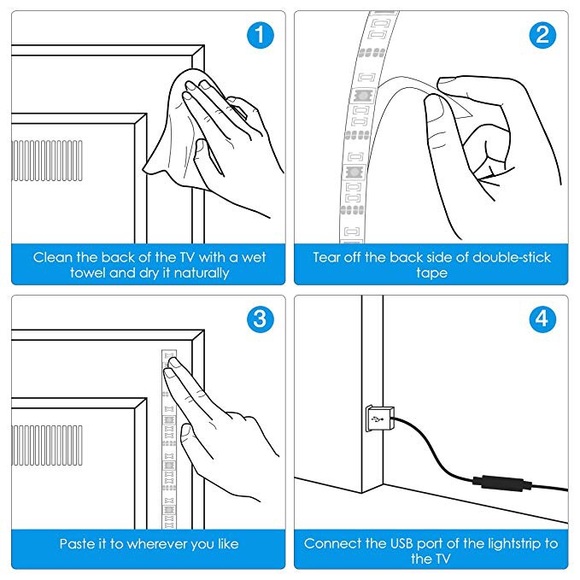 1

Clean the back of the TV with a wet towel and dry it naturally

2

Tear off the back side of double-stick tape

3

Paste it to wherever you like

4

Connect the USB port of the lightstrip to the TV